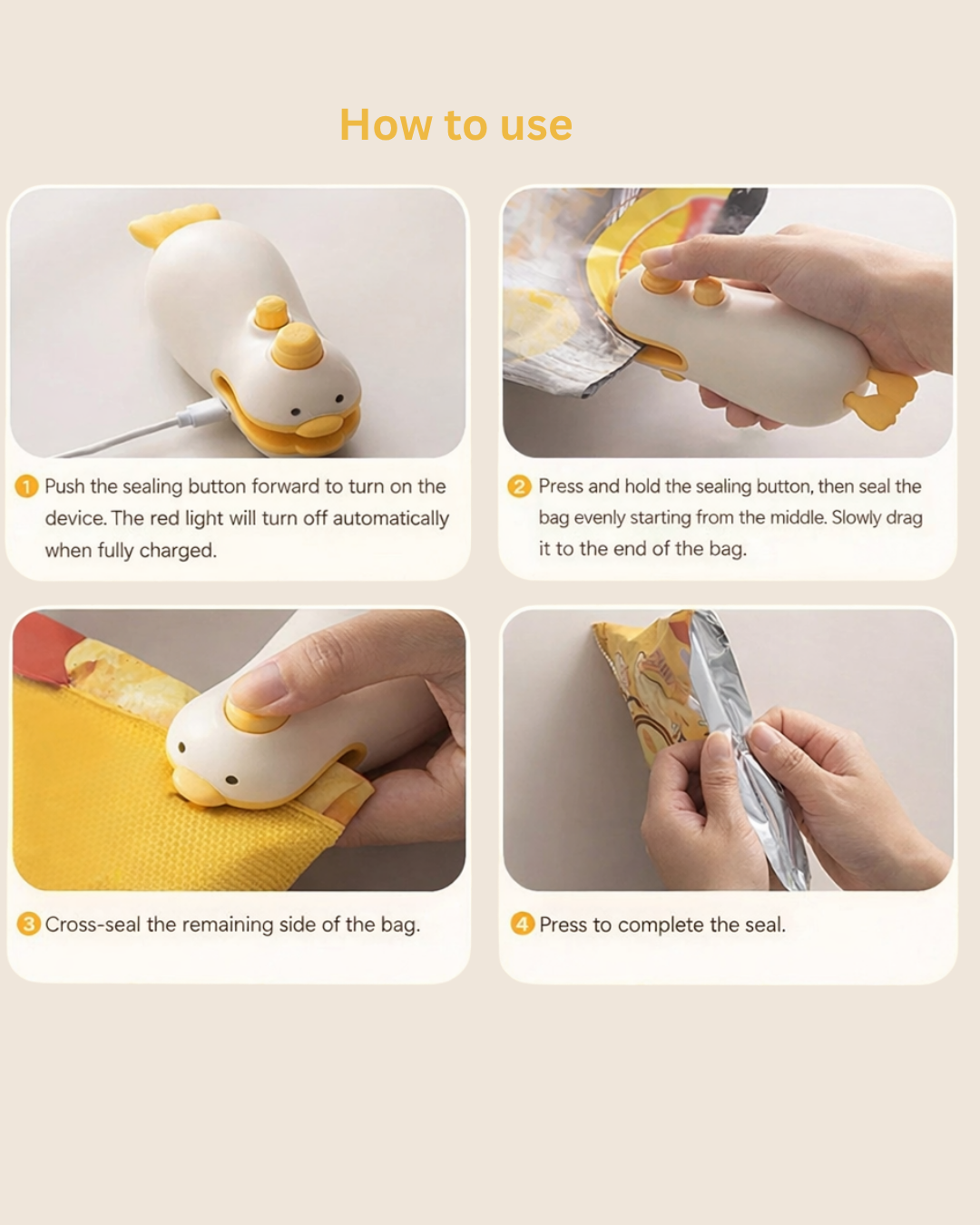 How to use

1 Push the sealing button forward to turn on the device. The red light will turn off automatically when fully charged.

2 Press and hold the sealing button, then seal the bag evenly starting from the middle. Slowly drag it to the end of the bag.

3 Cross-seal the remaining side of the bag.

4 Press to complete the seal.