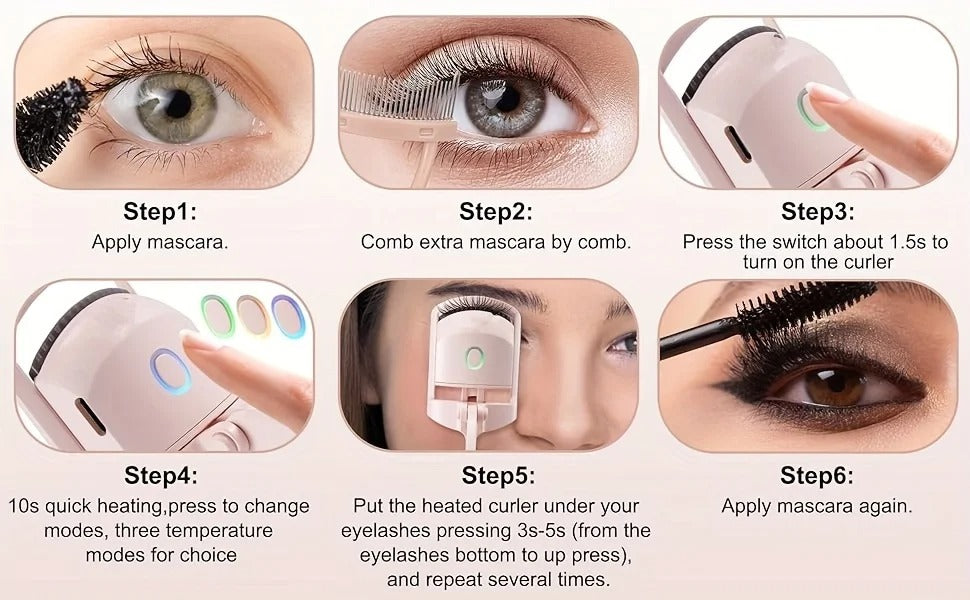 Step1:
Apply mascara.

Step2:
Comb extra mascara by comb.

Step3:
Press the switch about 1.5s to turn on the curler

Step4:
10s quick heating,press to change modes, three temperature modes for choice

Step5:
Put the heated curler under your eyelashes pressing 3s-5s (from the eyelashes bottom to up press), and repeat several times.

Step6:
Apply mascara again.